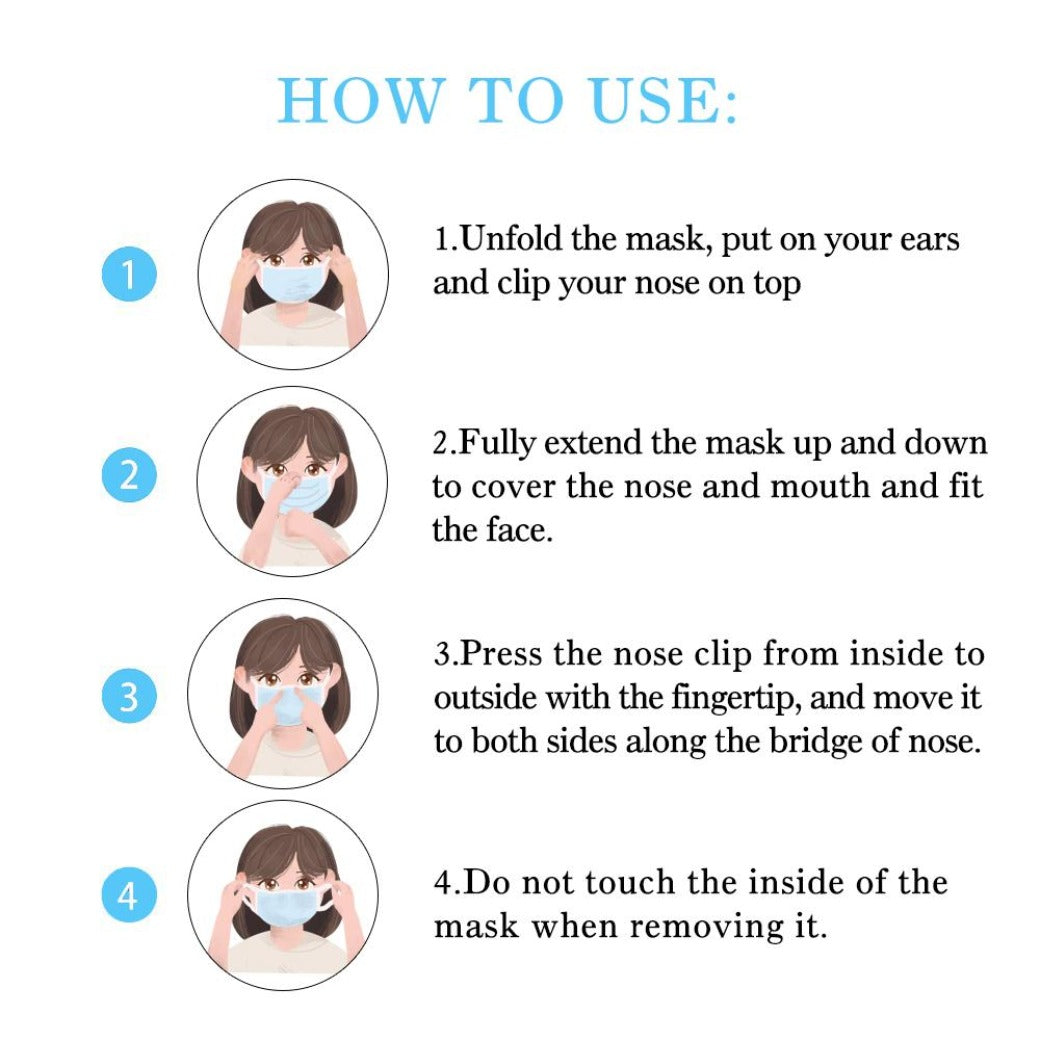 HOW TO USE:

1

1.Unfold the mask, put on your ears and clip your nose on top

2

2.Fully extend the mask up and down to cover the nose and mouth and fit the face.

3

3.Press the nose clip from inside to outside with the fingertip, and move it to both sides along the bridge of nose.

4

4.Do not touch the inside of the mask when removing it.