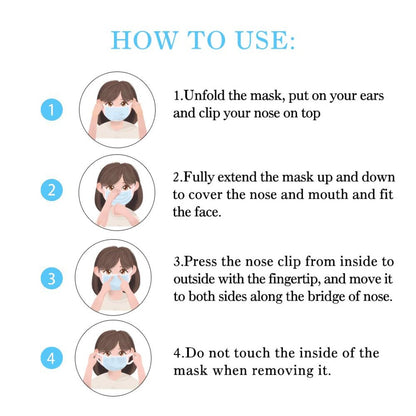 HOW TO USE:

1

1.Unfold the mask, put on your ears and clip your nose on top

2

2.Fully extend the mask up and down to cover the nose and mouth and fit the face.

3

3.Press the nose clip from inside to outside with the fingertip, and move it to both sides along the bridge of nose.

4

4.Do not touch the inside of the mask when removing it.